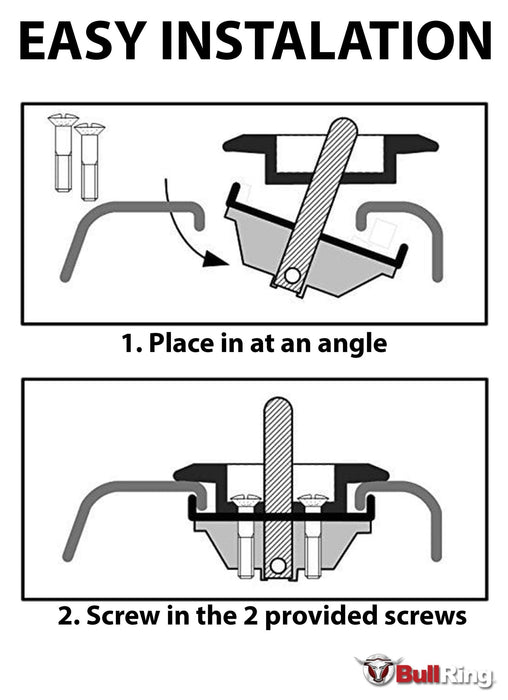 EASY INSTALATION

1. Place in at an angle

2. Screw in the 2 provided screws

BullRing